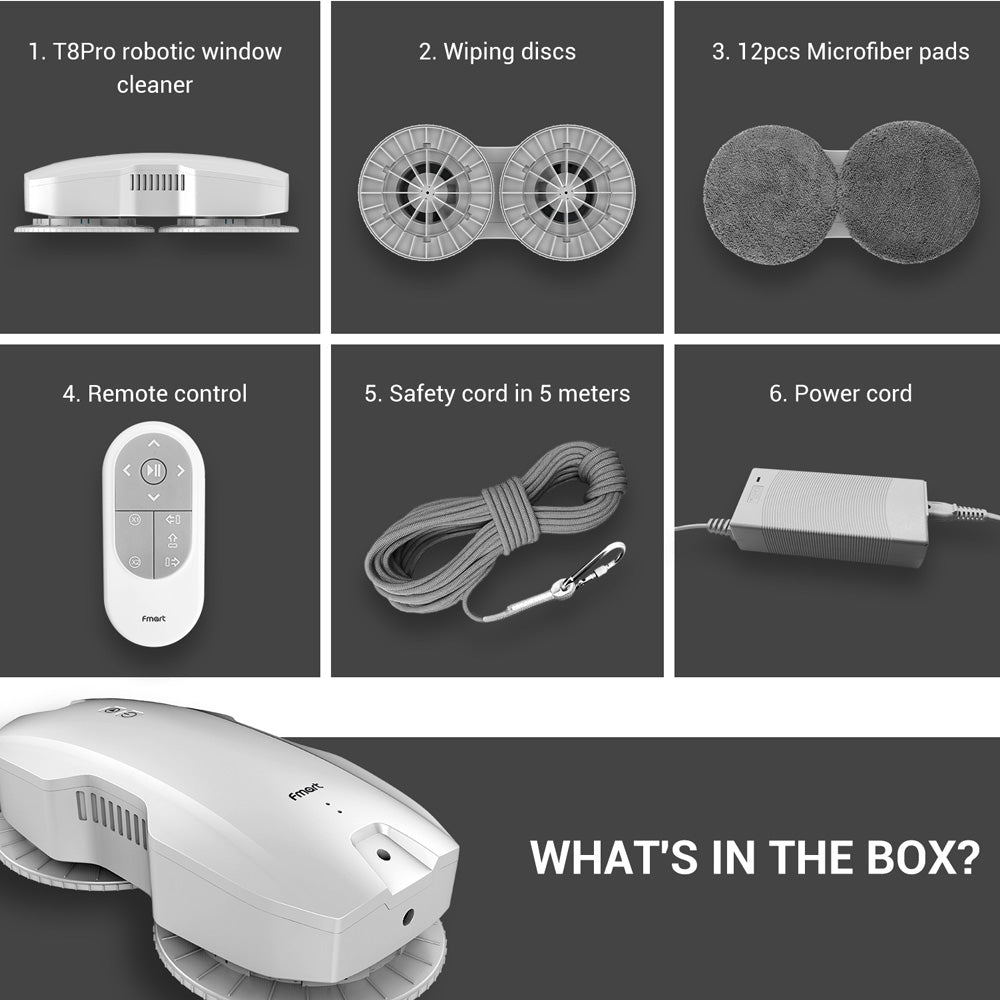 1. T8Pro robotic window cleaner

2. Wiping discs

3. 12pcs Microfiber pads

4. Remote control

Fmart

5. Safety cord in 5 meters

6. Power cord

Fmart

WHAT'S IN THE BOX?